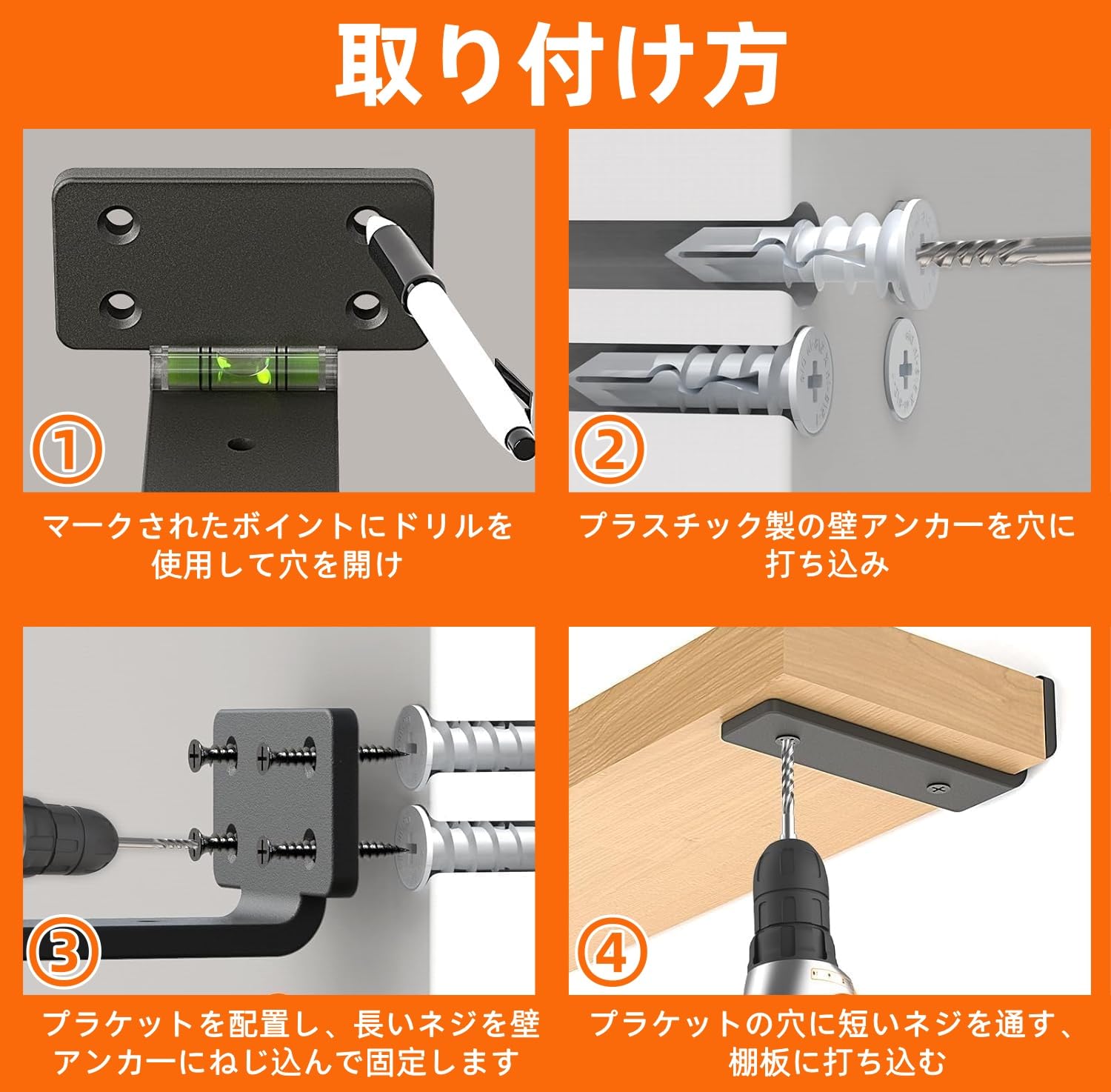 取り付け方

①

マークされたボイントにドリルを使用して穴を開け

②

プラスチック製の壁アンカーを穴に打ち込み

③

プラケットを配置し、長いネジを壁アンカーにねじ込んで固定します

④

プラケットの穴に短いネジを通す、棚板に打ち込む